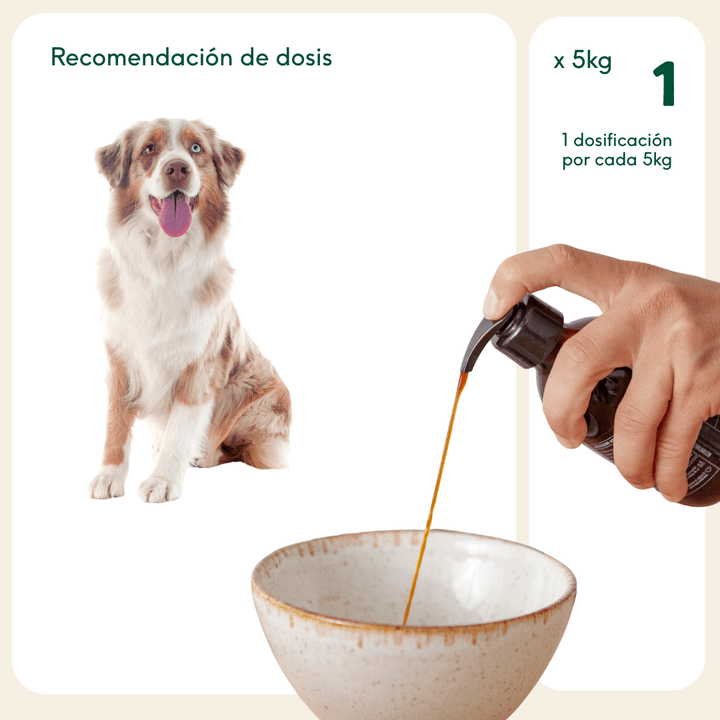 Recomendación de dosis

x 5kg

1

1 dosificación por cada 5kg